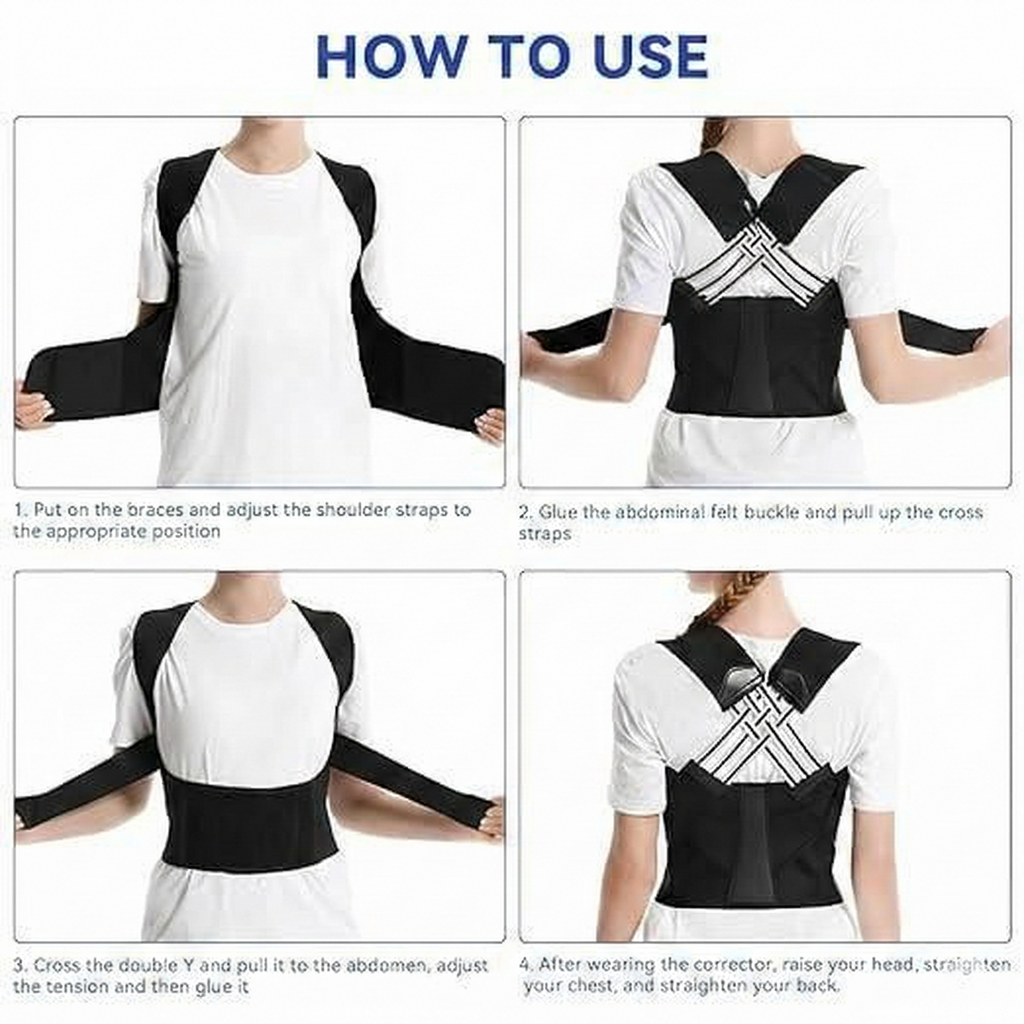 HOW TO USE

1. Put on the braces and adjust the shoulder straps to the appropriate position

2. Glue the abdominal felt buckle and pull up the cross straps

3. Cross the double Y and pull it to the abdomen, adjust the tension and then glue it

4. After wearing the corrector, raise your head, straighten your chest, and straighten your back.